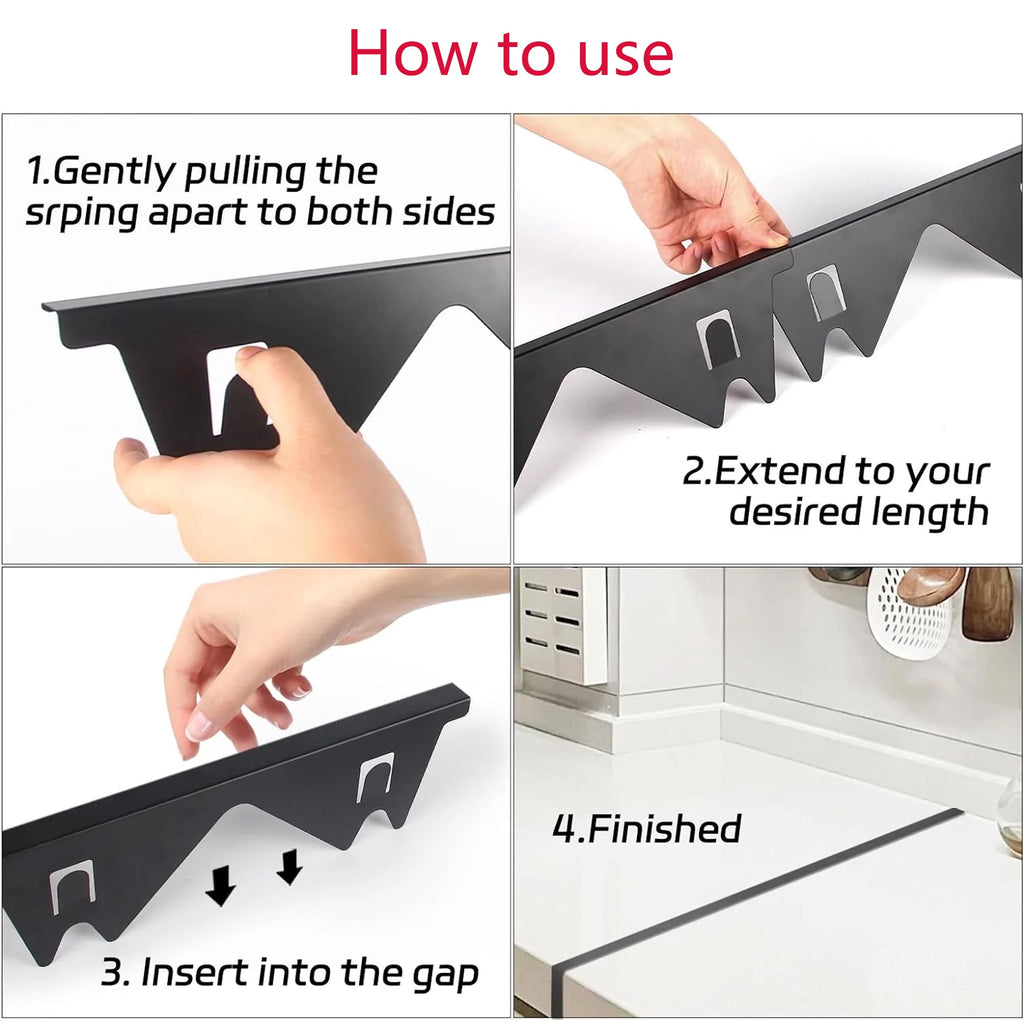 How to use

1.Gently pulling the srping apart to both sides

2.Extend to your desired length

3. Insert into the gap

4.Finished